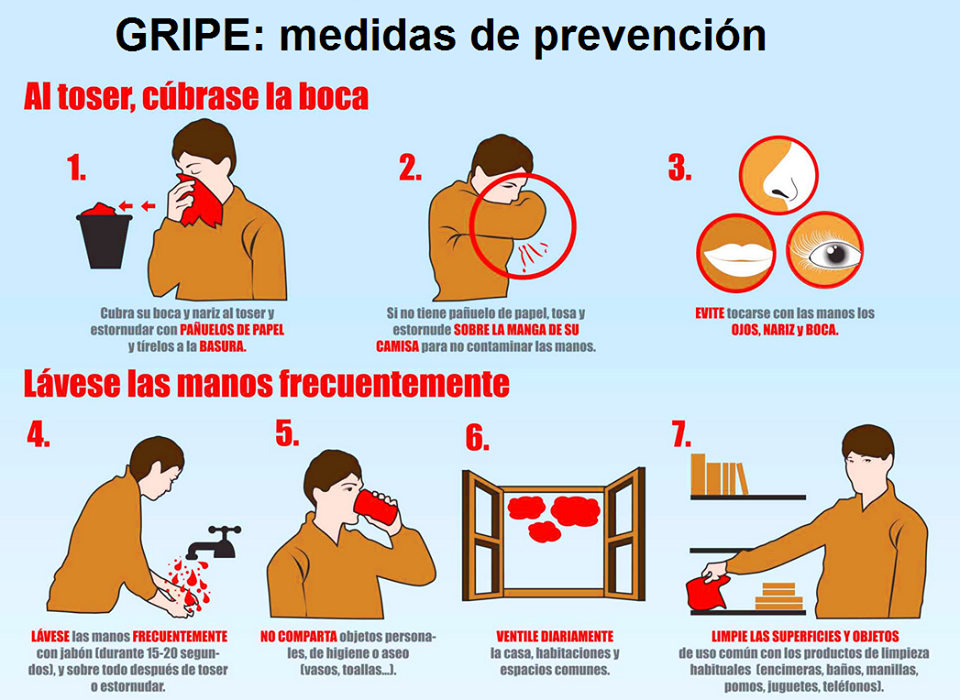 GRIPE: medidas de prevención

Al toser, cúbrase la boca

1.

Cubra su boca y nariz al toser y estornudar con PAÑUELOS DE PAPEL y tírelos a la BASURA.

2.

Si no tiene pañuelo de papel, tosa y estornude SOBRE LA MANGA DE SU CAMISA para no contaminar las manos.

3.

EVITE tocarse con las manos los OJOS, NARIZ y BOCA.

Lávese las manos frecuentemente

4.

LÁVESE las manos FRECUENTEMENTE con jabón (durante 15-20 segundos), y sobre todo después de toser o estornudar.

5.

NO COMPARTA objetos personales, de higiene o aseo (vasos, toallas...).

6.

VENTILE DIARIAMENTE la casa, habitaciones y espacios comunes.

7.

LIMPIE LAS SUPERFICIES Y OBJETOS de uso común con los productos de limpieza habituales (encimeras, baños, manillas, pomos, juguetes, teléfonos).